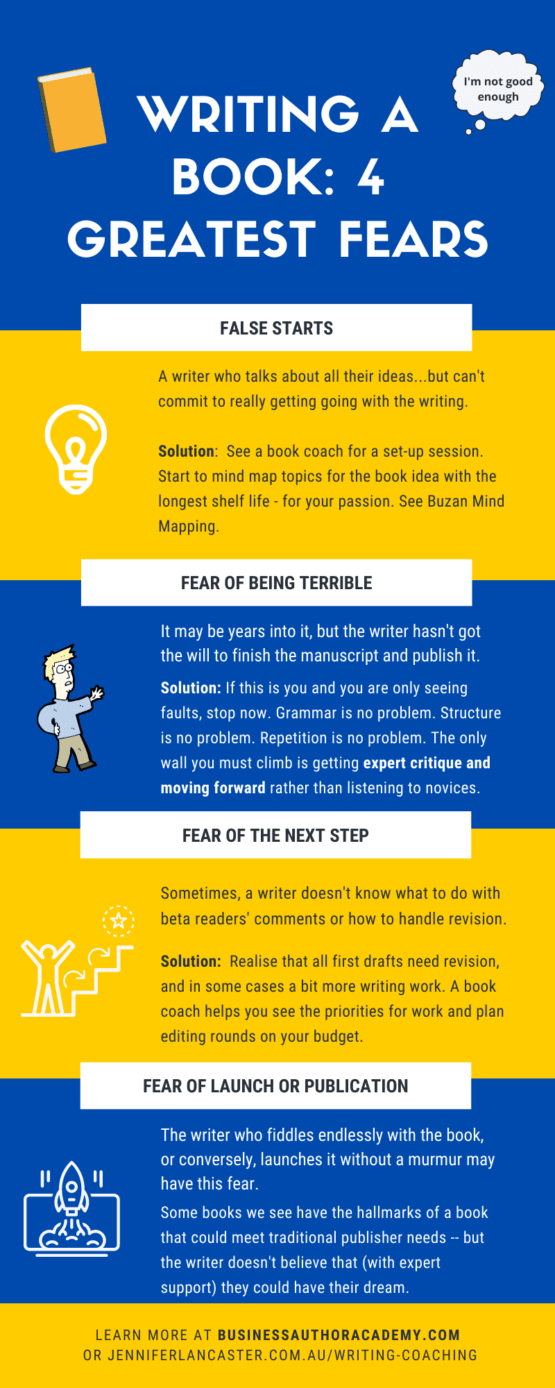 I'm not good enough

WRITING A BOOK: 4 GREATEST FEARS

FALSE STARTS

A writer who talks about all their ideas...but can't commit to really getting going with the writing.

Solution: See a book coach for a set-up session. Start to mind map topics for the book idea with the longest shelf life - for your passion. See Buzan Mind Mapping.

FEAR OF BEING TERRIBLE

It may be years into it, but the writer hasn't got the will to finish the manuscript and publish it.

Solution: If this is you and you are only seeing faults, stop now. Grammar is no problem. Structure is no problem. Repetition is no problem. The only wall you must climb is getting expert critique and moving forward rather than listening to novices.

FEAR OF THE NEXT STEP

Sometimes, a writer doesn't know what to do with beta readers' comments or how to handle revision.

Solution: Realise that all first drafts need revision, and in some cases a bit more writing work. A book coach helps you see the priorities for work and plan editing rounds on your budget.

FEAR OF LAUNCH OR PUBLICATION

The writer who fiddles endlessly with the book, or conversely, launches it without a murmur may have this fear.

Some books we see have the hallmarks of a book that could meet traditional publisher needs -- but the writer doesn't believe that (with expert support) they could have their dream.

LEARN MORE AT BUSINESSAUTHORACADEMY.COM
OR JENNIFERLANCASTER.COM.AU/WRITING-COACHING